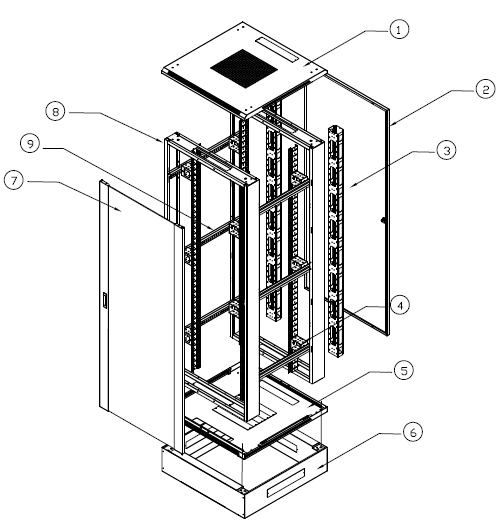 1
2
8
3
9
7
4
5
6